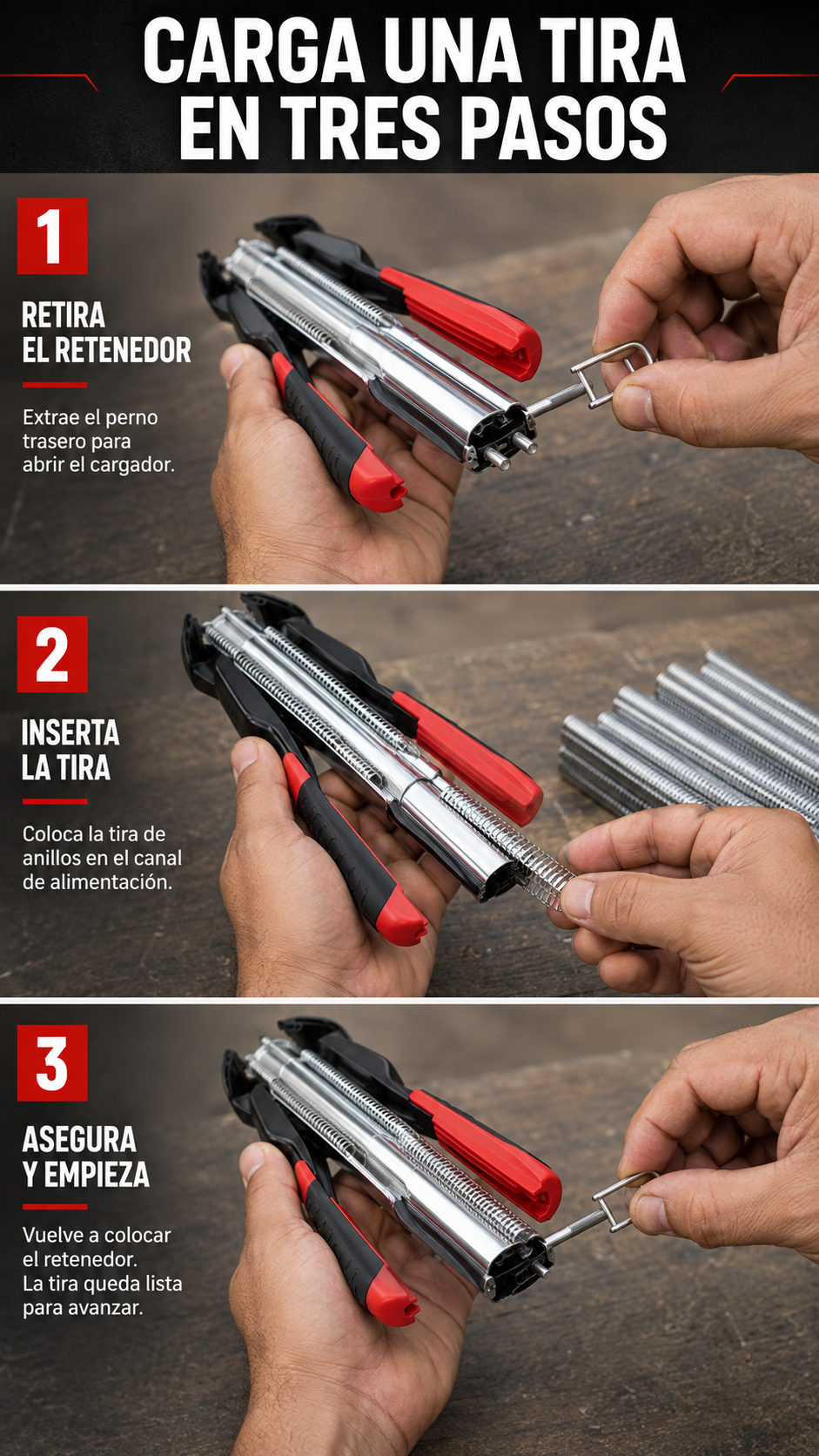 CARGA UNA TIRA EN TRES PASOS

1

RETIRA EL RETENEDOR

Extrae el perno trasero para abrir el cargador.

2

INSERTA LA TIRA

Coloca la tira de anillos en el canal de alimentación.

3

ASEGURA Y EMPIEZA

Vuelve a colocar el retenedor. La tira queda lista para avanzar.