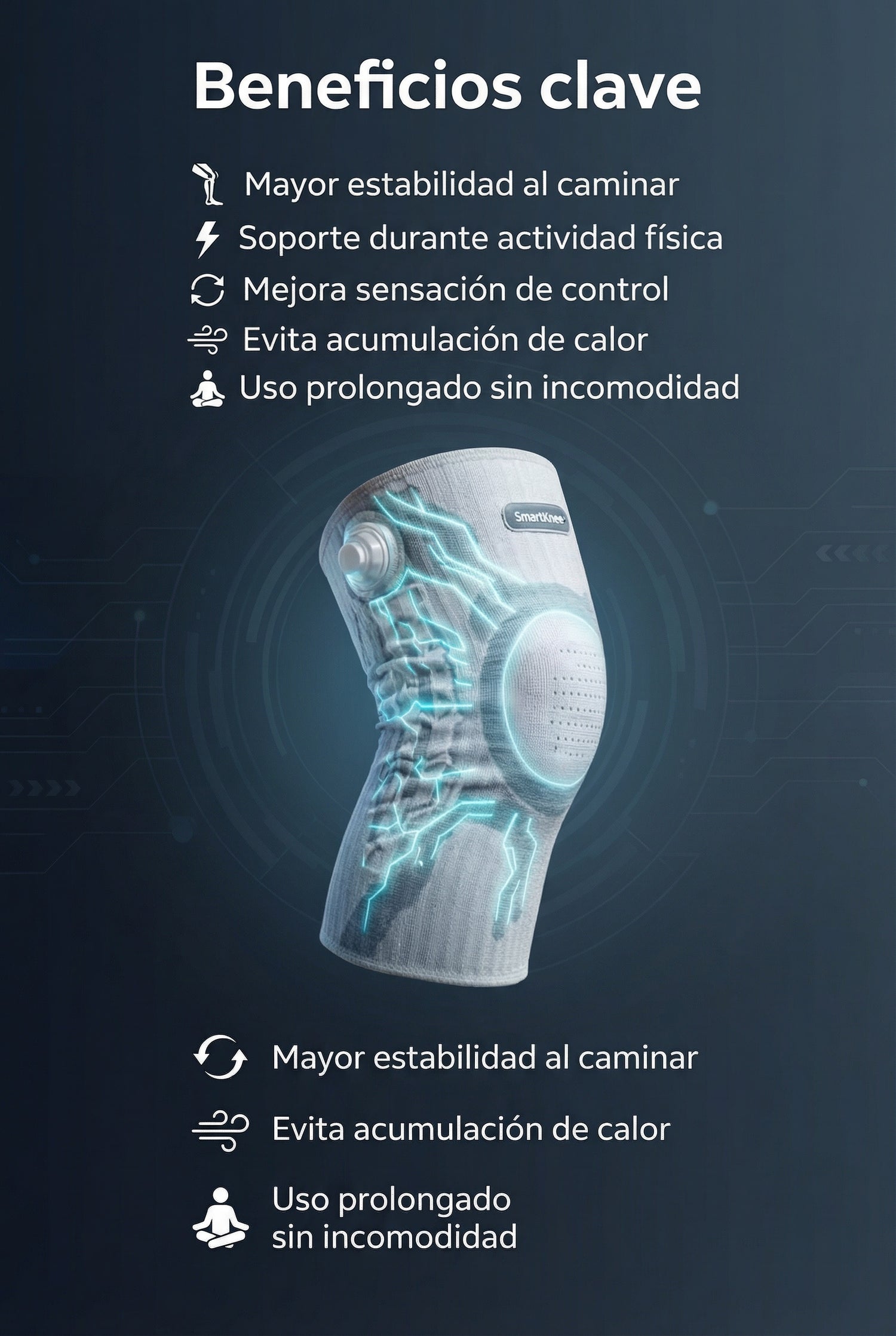 Beneficios clave

Mayor estabilidad al caminar
Soporte durante actividad física
Mejora sensación de control
Evita acumulación de calor
Uso prolongado sin incomodidad

SmartKnee

Mayor estabilidad al caminar

Evita acumulación de calor

Uso prolongado sin incomodidad